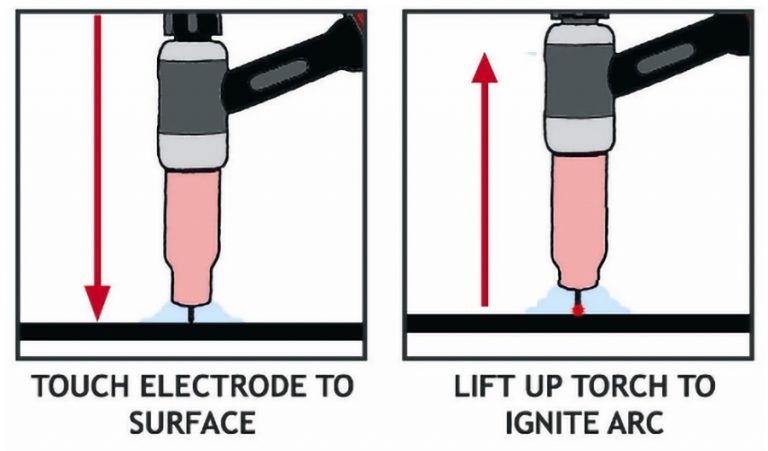 TOUCH ELECTRODE TO SURFACE

LIFT UP TORCH TO IGNITE ARC